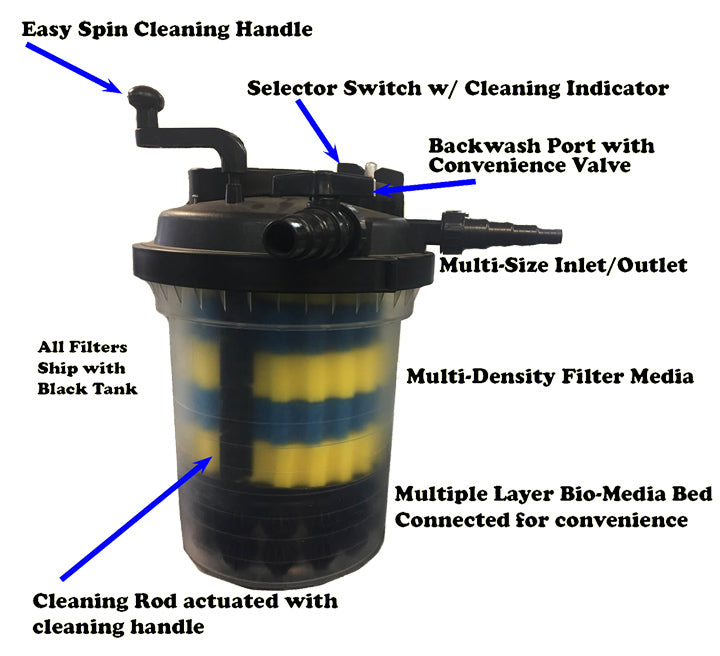 Easy Spin Cleaning Handle

Selector Switch w/ Cleaning Indicator

Backwash Port with Convenience Valve

Multi-Size Inlet/Outlet

All Filters Ship with Black Tank

Multi-Density Filter Media

Multiple Layer Bio-Media Bed Connected for convenience

Cleaning Rod actuated with cleaning handle